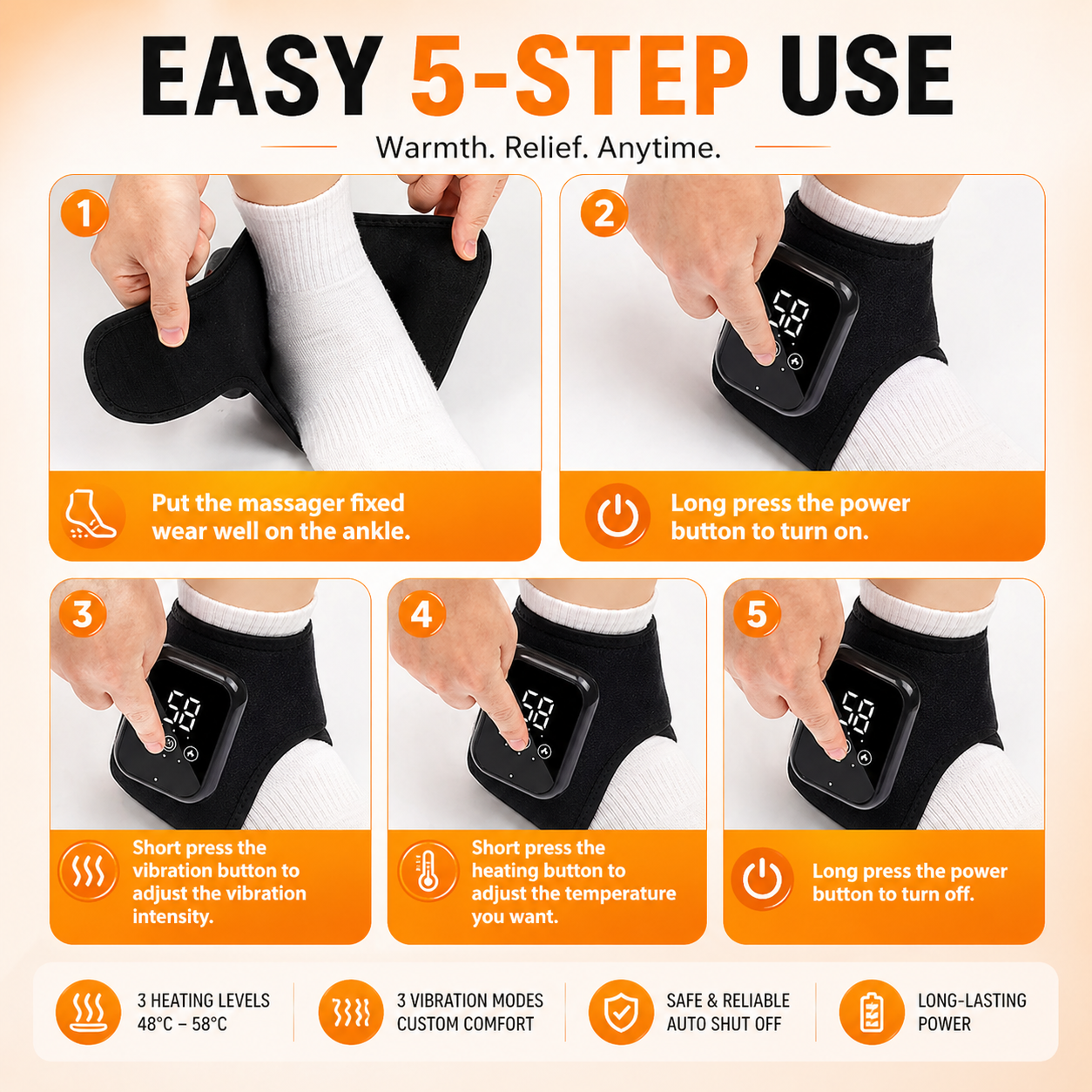 EASY 5-STEP USE

Warmth. Relief. Anytime.

1
Put the massager fixed wear well on the ankle.

2
58
Long press the power button to turn on.

3
58
Short press the vibration button to adjust the vibration intensity.

4
58
Short press the heating button to adjust the temperature you want.

5
58
Long press the power button to turn off.

3 HEATING LEVELS
48°C – 58°C

3 VIBRATION MODES
CUSTOM COMFORT

SAFE & RELIABLE
AUTO SHUT OFF

LONG-LASTING
POWER